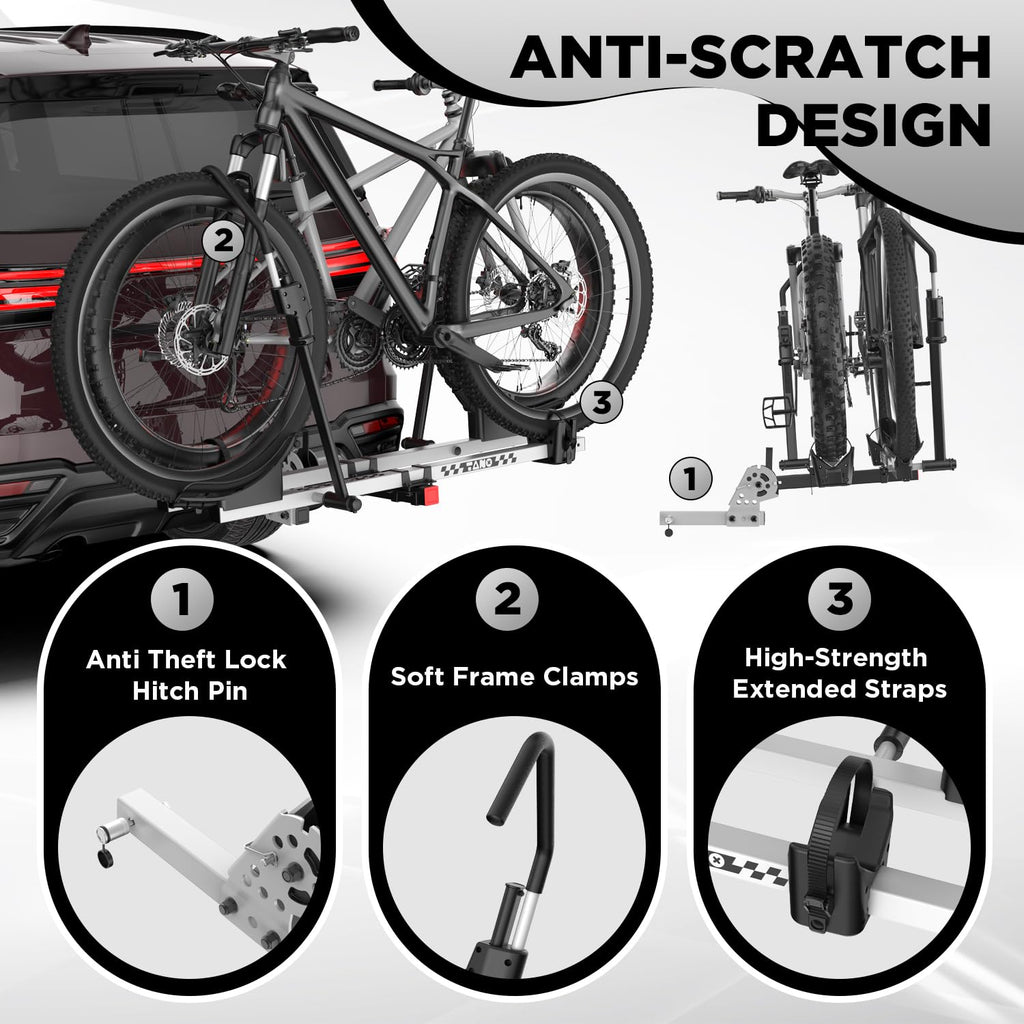 ANTI-SCRATCH DESIGN

2

3

1

1

Anti Theft Lock Hitch Pin

2

Soft Frame Clamps

3

High-Strength Extended Straps