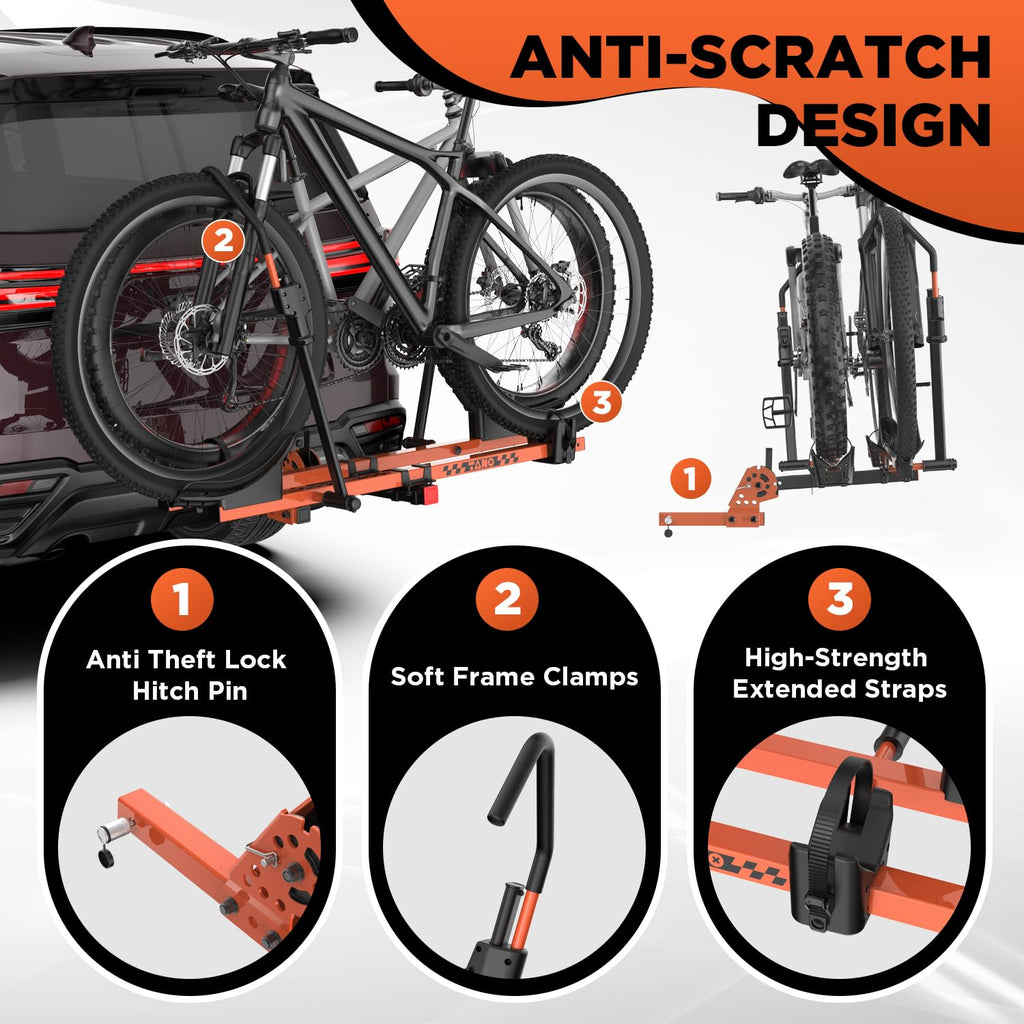 ANTI-SCRATCH DESIGN

2

3

1

1

Anti Theft Lock Hitch Pin

2

Soft Frame Clamps

3

High-Strength Extended Straps