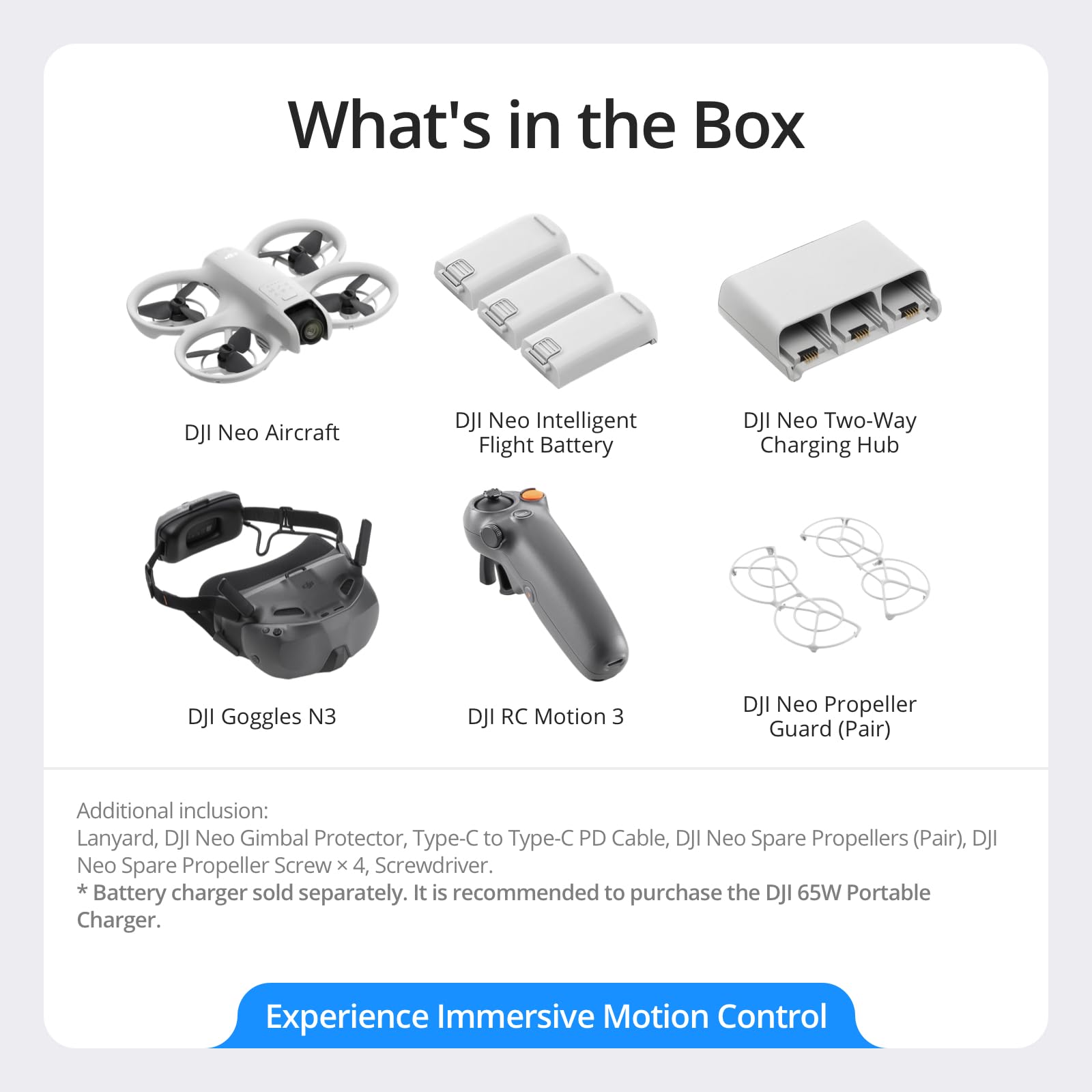 What's in the Box

DJI Neo Aircraft

DJI Neo Intelligent Flight Battery

DJI Neo Two-Way Charging Hub

DJI Goggles N3

DJI RC Motion 3

DJI Neo Propeller Guard (Pair)

Additional inclusion:
Lanyard, DJI Neo Gimbal Protector, Type-C to Type-C PD Cable, DJI Neo Spare Propellers (Pair), DJI Neo Spare Propeller Screw × 4, Screwdriver.
* Battery charger sold separately. It is recommended to purchase the DJI 65W Portable Charger.

Experience Immersive Motion Control